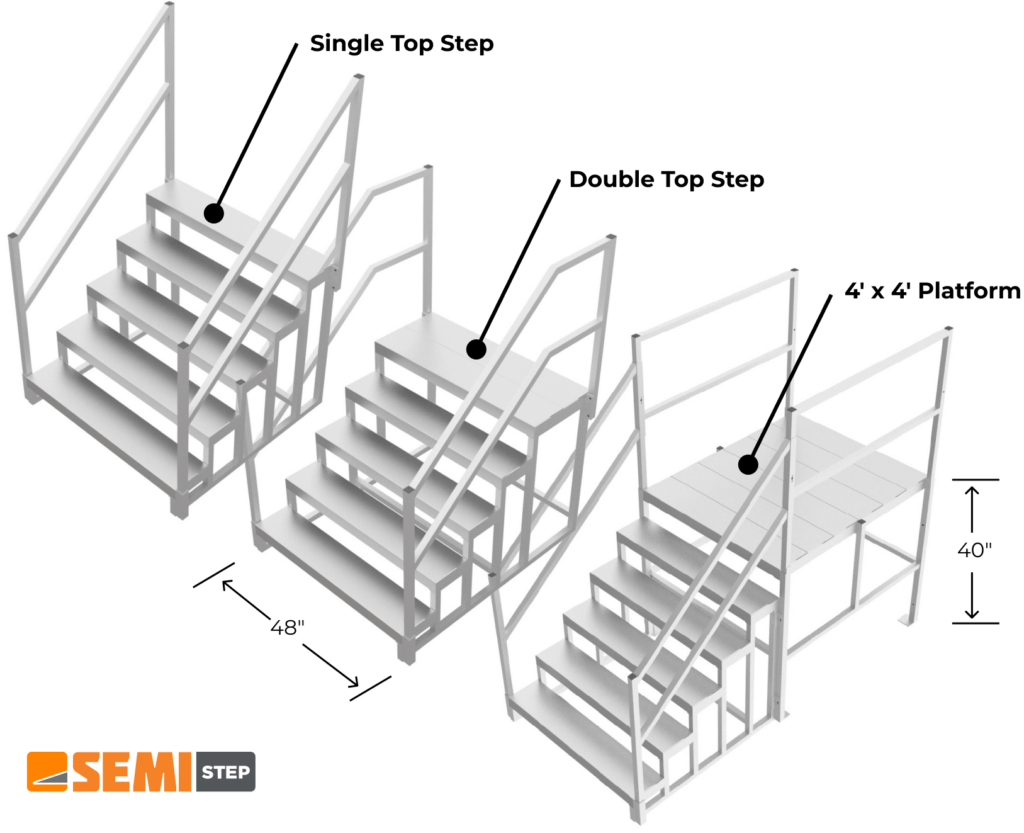 Single Top Step

Double Top Step

4' x 4' Platform

40"

48"

SEMI STEP