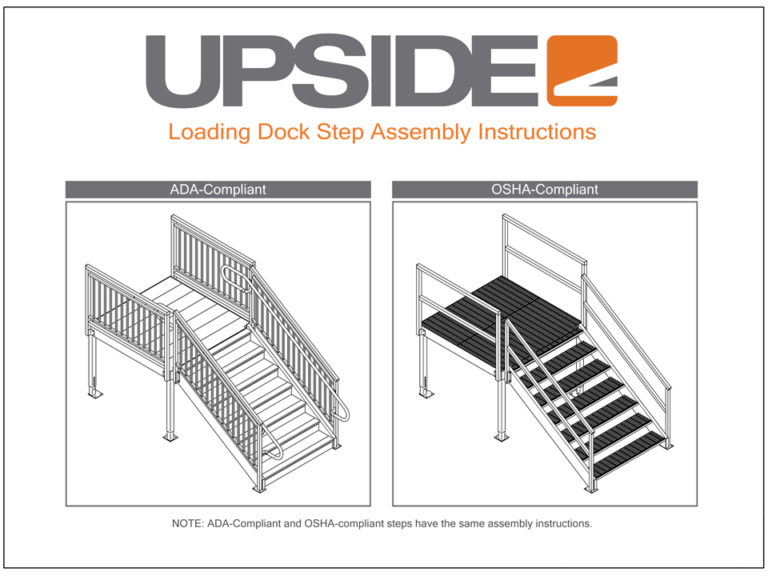 UPSIDE

Loading Dock Step Assembly Instructions

ADA-Compliant

OSHA-Compliant

NOTE: ADA-Compliant and OSHA-compliant steps have the same assembly instructions.